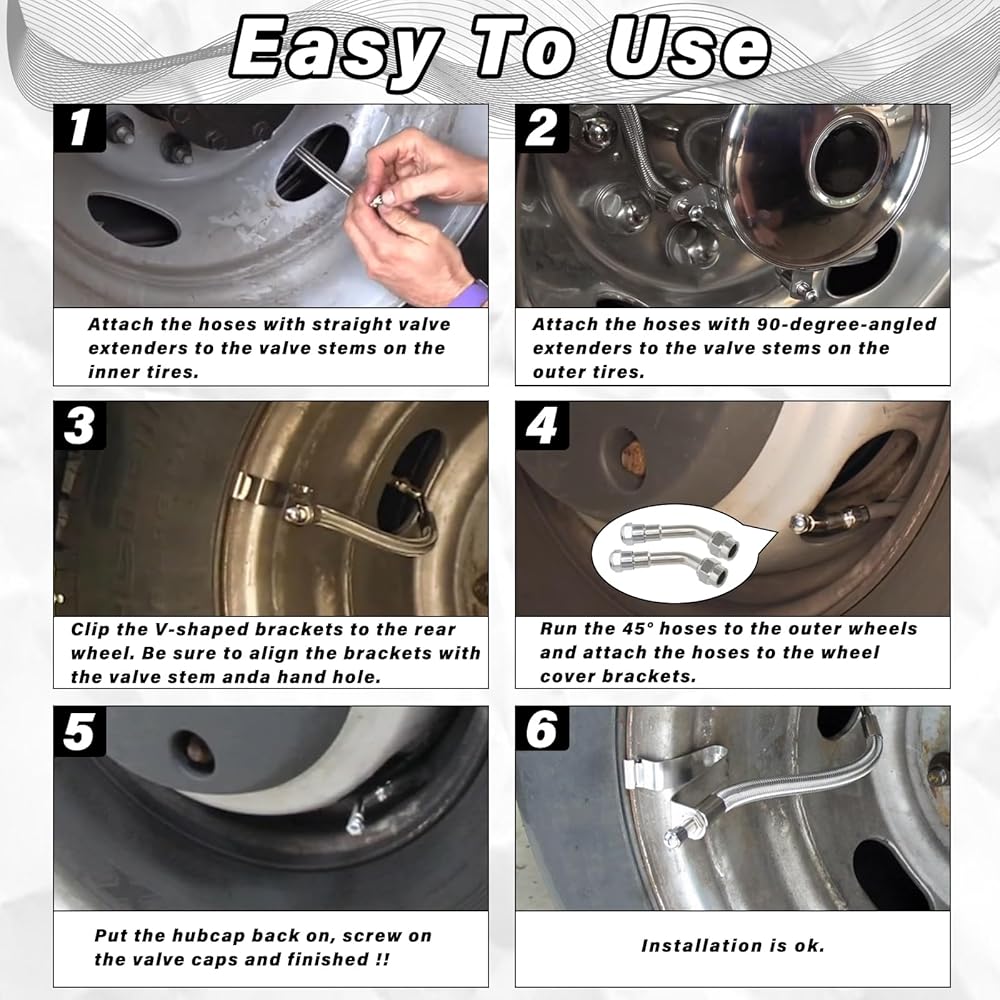 Easy To Use

1

Attach the hoses with straight valve extenders to the valve stems on the inner tires.

2

Attach the hoses with 90-degree-angled extenders to the valve stems on the outer tires.

3

Clip the V-shaped brackets to the rear wheel. Be sure to align the brackets with the valve stem anda hand hole.

4

Run the 45° hoses to the outer wheels and attach the hoses to the wheel cover brackets.

5

Put the hubcap back on, screw on the valve caps and finished !!

6

Installation is ok.