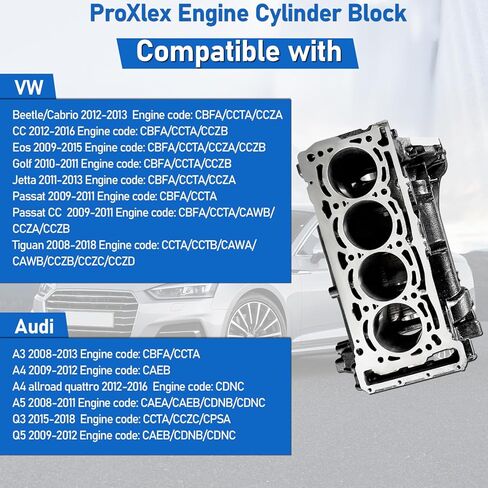 ProXlex Engine Cylinder Block

Compatible with

VW

Beetle/Cabrio 2012-2013 Engine code: CBFA/CCTA/CCZA
CC 2012-2016 Engine code: CBFA/CCTA/CCZB
Eos 2009-2015 Engine code: CBFA/CCTA/CCZA/CCZB
Golf 2010-2011 Engine code: CBFA/CCTA/CCZB
Jetta 2011-2013 Engine code: CBFA/CCTA/CCZA
Passat 2009-2011 Engine code: CBFA/CCTA
Passat CC 2009-2011 Engine code: CBFA/CCTA/CAWB/CCZA/CCZB
Tiguan 2008-2018 Engine code: CCTA/CCTB/CAWA/CAWB/CCZB/CCZC/CCZD

Audi

A3 2008-2013 Engine code: CBFA/CCTA
A4 2009-2012 Engine code: CAEB
A4 allroad quattro 2012-2016 Engine code: CDNC
A5 2008-2011 Engine code: CAEA/CAEB/CDNB/CDNC
Q3 2015-2018 Engine code: CCTA/CCZC/CPSA
Q5 2009-2012 Engine code: CAEB/CDNB/CDNC