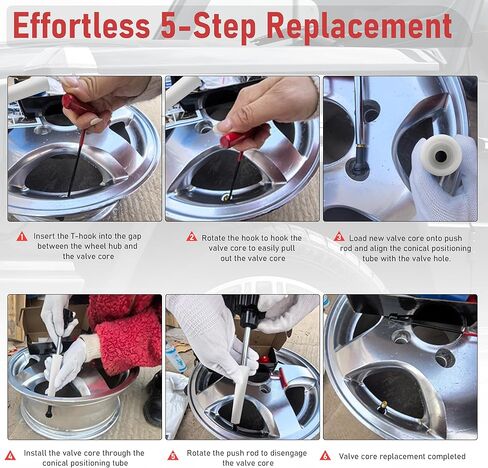 Effortless 5-Step Replacement

1 Insert the T-hook into the gap between the wheel hub and the valve core

2 Rotate the hook to hook the valve core to easily pull out the valve core

3 Load new valve core onto push rod and align the conical positioning tube with the valve hole.

4 Install the valve core through the conical positioning tube

5 Rotate the push rod to disengage the valve core

6 Valve core replacement completed