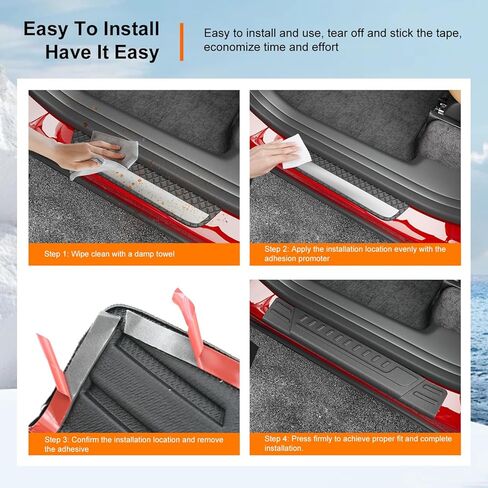 Easy To Install
Have It Easy

Easy to install and use, tear off and stick the tape, economize time and effort

Step 1: Wipe clean with a damp towel

Step 2: Apply the installation location evenly with the adhesion promoter

Step 3: Confirm the installation location and remove the adhesive

Step 4: Press firmly to achieve proper fit and complete installation.