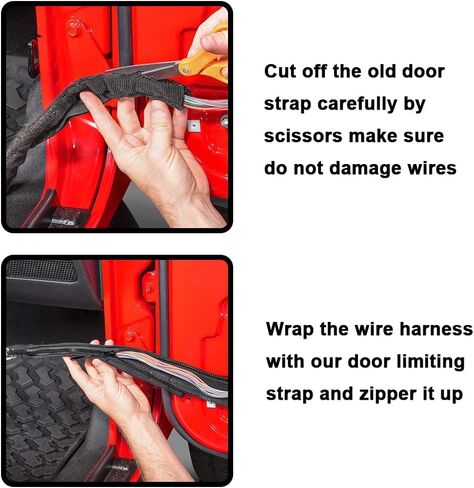 Cut off the old door strap carefully by scissors make sure do not damage wires

Wrap the wire harness with our door limiting strap and zipper it up