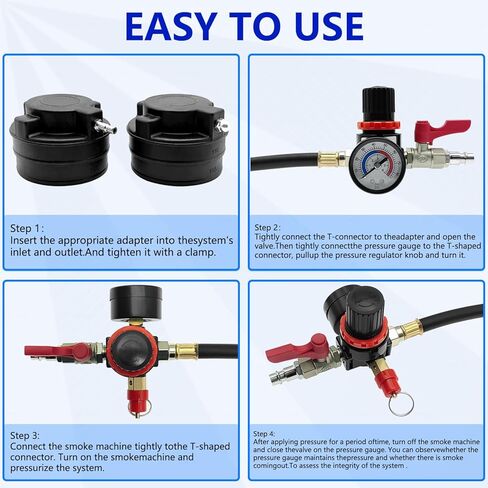 EASY TO USE

Step 1:
Insert the appropriate adapter into thesystem's inlet and outlet.And tighten it with a clamp.

Step 2:
Tightly connect the T-connector to theadapter and open the valve.Then tightly connectthe pressure gauge to the T-shaped connector, pullup the pressure regulator knob and turn it.

Step 3:
Connect the smoke machine tightly tothe T-shaped connector. Turn on the smokemachine and pressurize the system.

Step 4:
After applying pressure for a period oftime, turn off the smoke machine and close thevalve on the pressure gauge. You can observewhether the pressure gauge maintains thepressure and whether there is smoke comingout.To assess the integrity of the system .