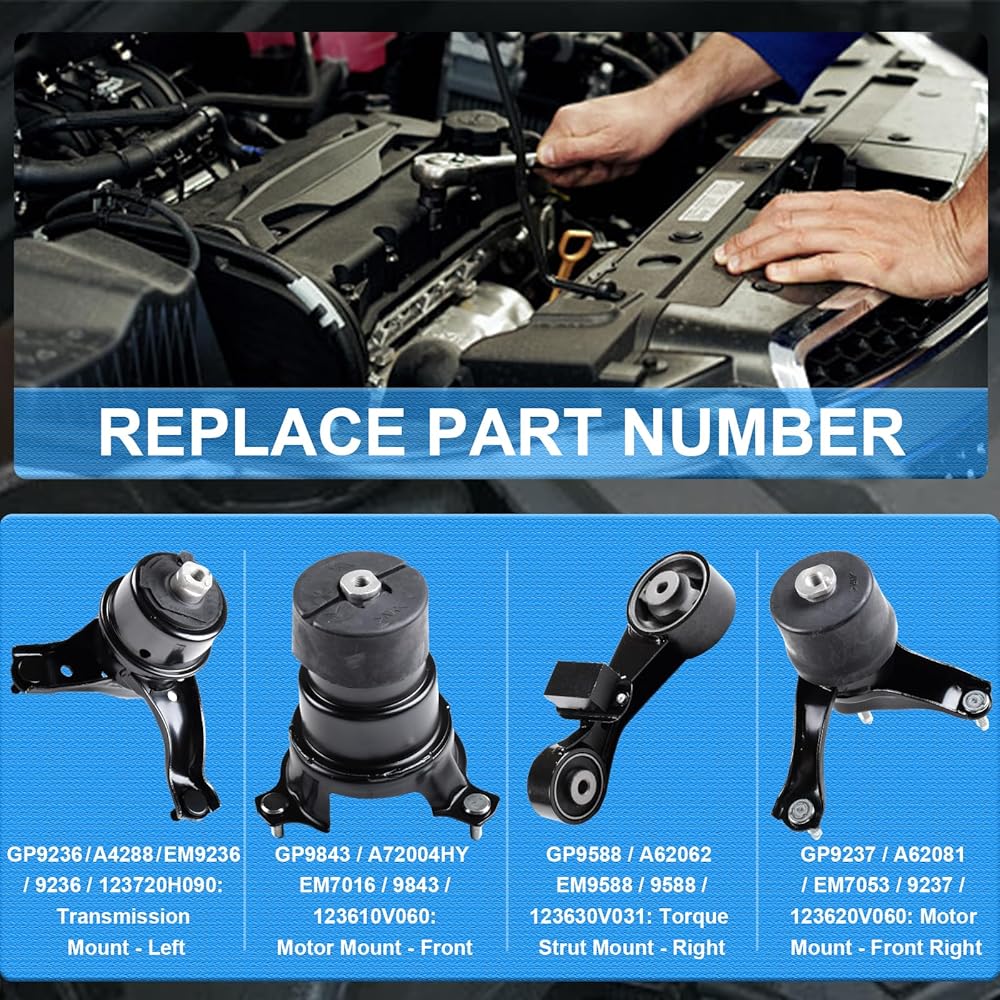 REPLACE PART NUMBER

GP9236/A4288/EM9236 / 9236 / 123720H090: Transmission Mount - Left

GP9843 / A72004HY EM7016 / 9843 / 123610V060: Motor Mount - Front

GP9588 / A62062 EM9588 / 9588 / 123630V031: Torque Strut Mount - Right

GP9237 / A62081 / EM7053 / 9237 / 123620V060: Motor Mount - Front Right