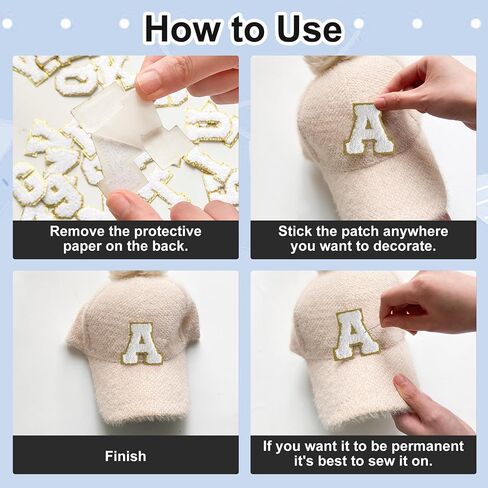 How to Use

Remove the protective paper on the back.

Stick the patch anywhere you want to decorate.

Finish

If you want it to be permanent it's best to sew it on.