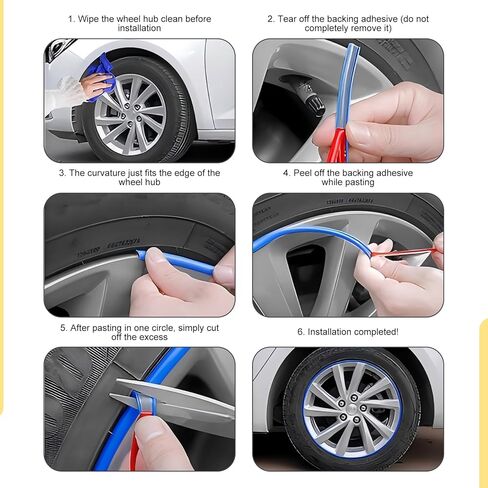 1. Wipe the wheel hub clean before installation

2. Tear off the backing adhesive (do not completely remove it)

3. The curvature just fits the edge of the wheel hub

4. Peel off the backing adhesive while pasting

5. After pasting in one circle, simply cut off the excess

6. Installation completed!