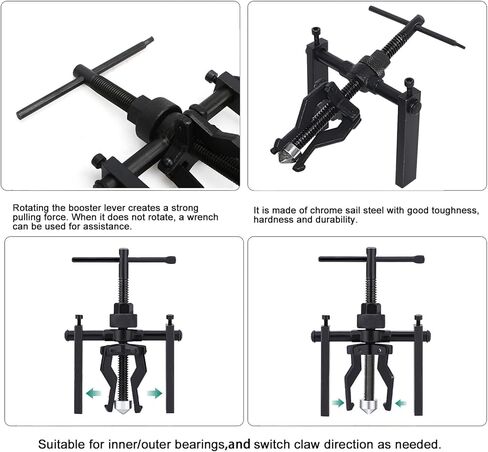 Rotating the booster lever creates a strong pulling force. When it does not rotate, a wrench can be used for assistance.

It is made of chrome sail steel with good toughness, hardness and durability.

Suitable for inner/outer bearings,and switch claw direction as needed.