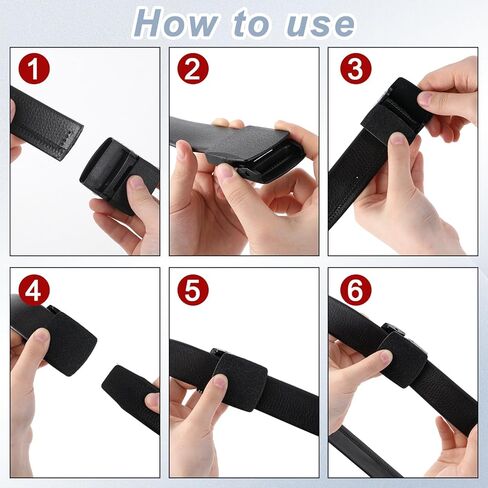 How to use

1

2

3

4

5

6