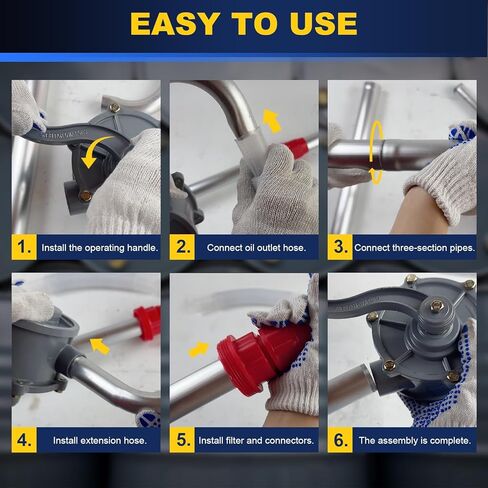 EASY TO USE

1. Install the operating handle.

2. Connect oil outlet hose.

3. Connect three-section pipes.

4. Install extension hose.

5. Install filter and connectors.

6. The assembly is complete.