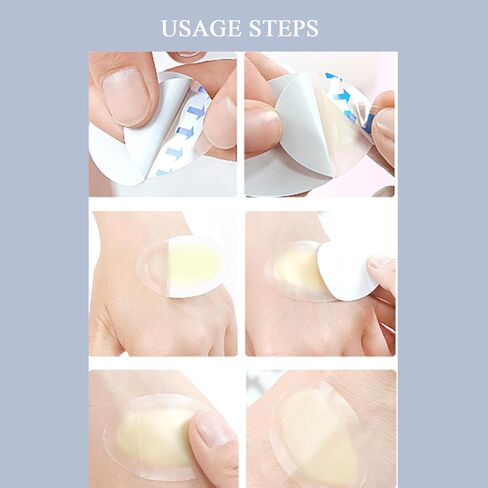 USAGE STEPS