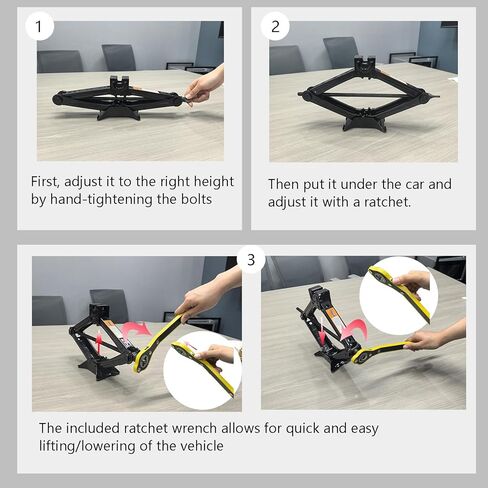 1

First, adjust it to the right height by hand-tightening the bolts

2

Then put it under the car and adjust it with a ratchet.

3

The included ratchet wrench allows for quick and easy lifting/lowering of the vehicle