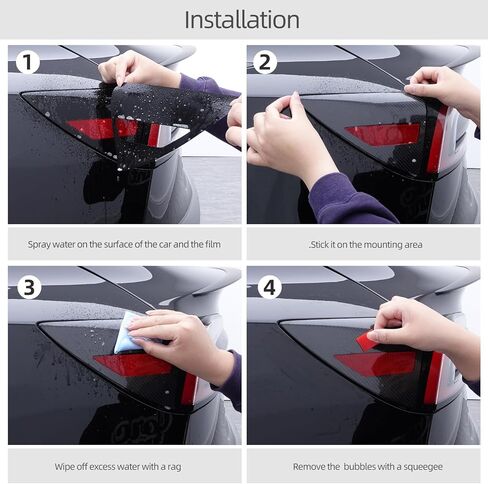 Installation

1

Spray water on the surface of the car and the film

2

.Stick it on the mounting area

3

Wipe off excess water with a rag

4

Remove the bubbles with a squeegee