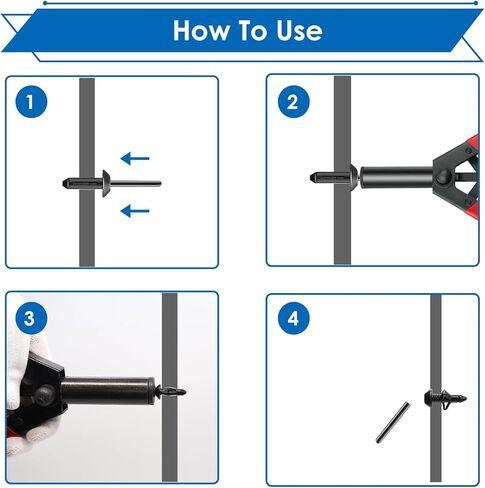 How To Use

1

2

3

4