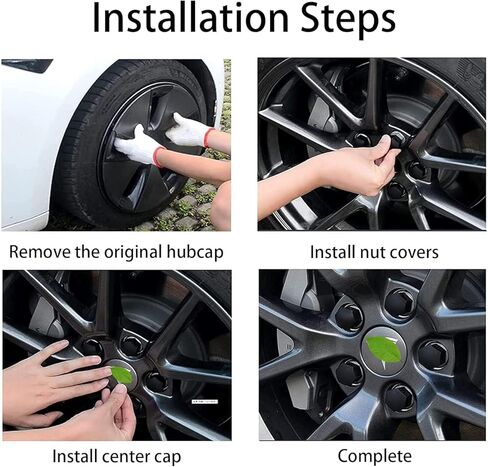 Installation Steps

Remove the original hubcap

Install nut covers

Install center cap

Complete