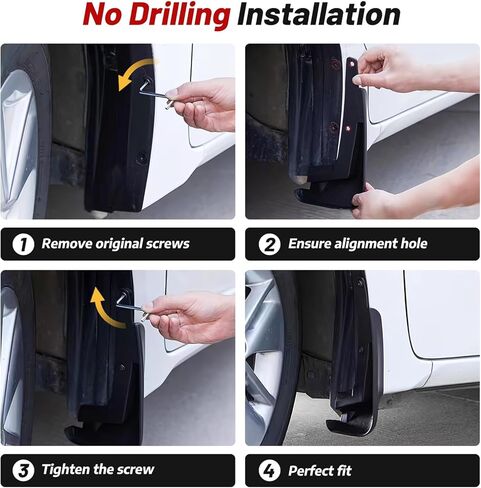 No Drilling Installation

1 Remove original screws

2 Ensure alignment hole

3 Tighten the screw

4 Perfect fit