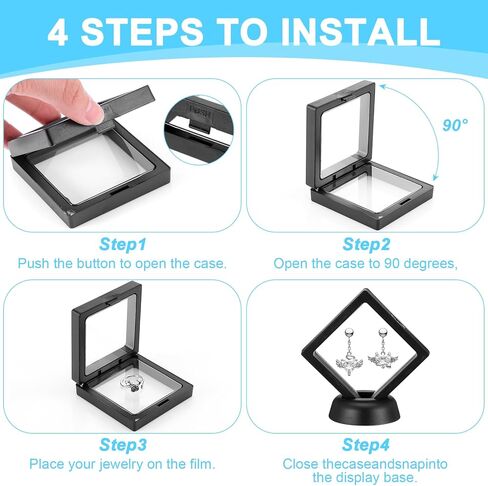 4 STEPS TO INSTALL

PUSH

90°

Step1
Push the button to open the case.

Step2
Open the case to 90 degrees,

Step3
Place your jewelry on the film.

Step4
Close thecaseandsnapinto the display base.