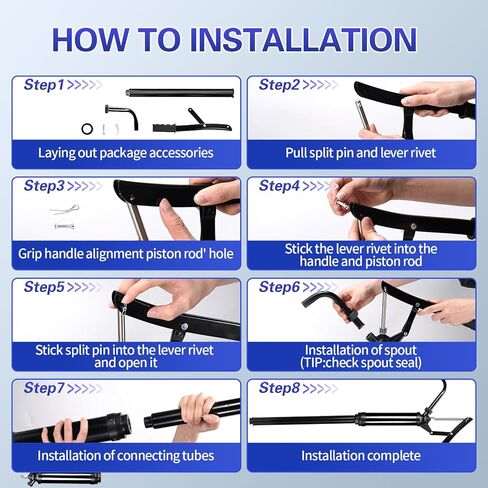 HOW TO INSTALLATION

Step1 >>>>>

Laying out package accessories

Step2 >>>>>

Pull split pin and lever rivet

Step3 >>>>>

Grip handle alignment piston rod' hole

Step4 >>>>>

Stick the lever rivet into the handle and piston rod

Step5 >>>>>

Stick split pin into the lever rivet and open it

Step6 >>>>>

Installation of spout (TIP:check spout seal)

Step7 >>>>>

Installation of connecting tubes

Step8 >>>>>

Installation complete