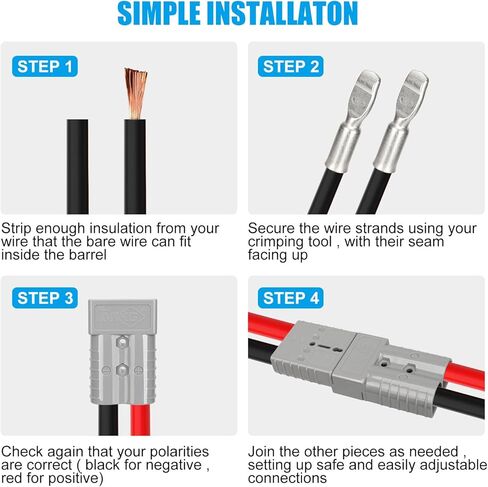 SIMPLE INSTALLATON

STEP 1

Strip enough insulation from your wire that the bare wire can fit inside the barrel

STEP 2

Secure the wire strands using your crimping tool , with their seam facing up

STEP 3

Check again that your polarities are correct ( black for negative , red for positive)

STEP 4

Join the other pieces as needed , setting up safe and easily adjustable connections