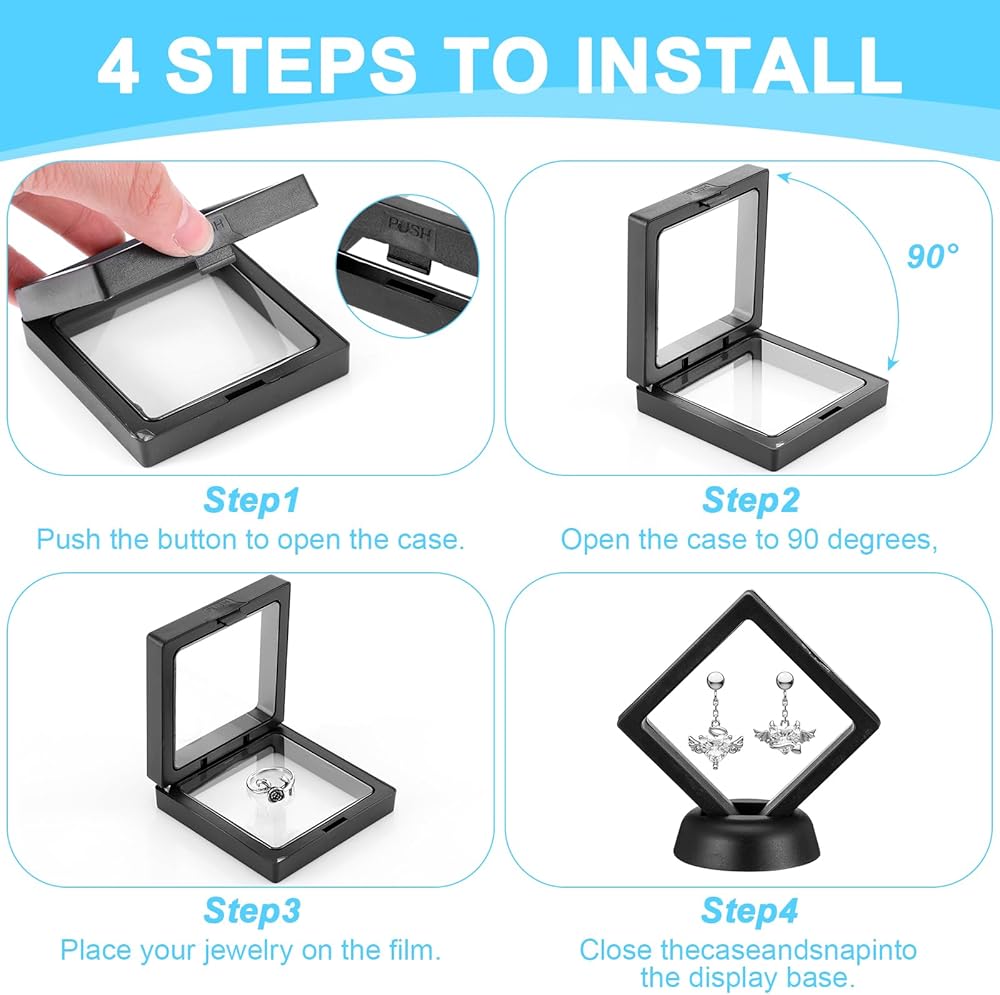 4 STEPS TO INSTALL

PUSH

90°

Step1
Push the button to open the case.

Step2
Open the case to 90 degrees,

Step3
Place your jewelry on the film.

Step4
Close thecaseandsnapinto the display base.