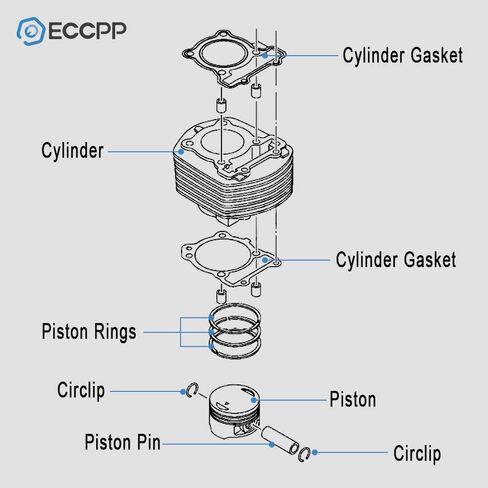 ECCPP

Cylinder Gasket

Cylinder

Cylinder Gasket

Piston Rings

Circlip

Piston

Piston Pin

Circlip