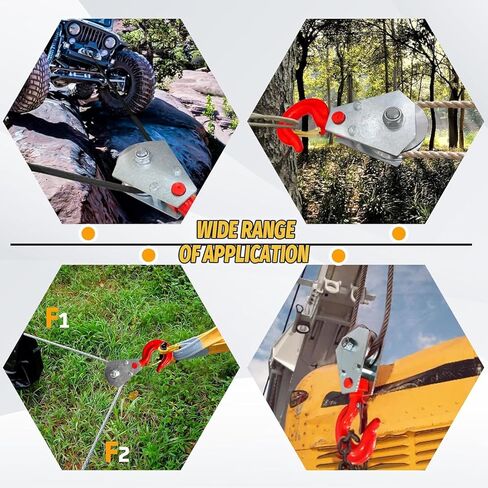 WIDE RANGE
OF APPLICATION

F1

F2