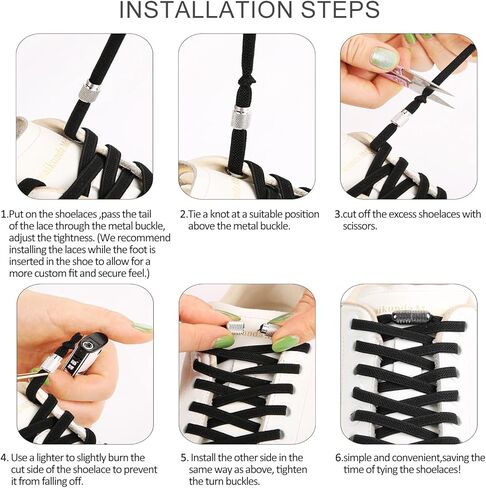 INSTALLATION STEPS

1.Put on the shoelaces ,pass the tail of the lace through the metal buckle, adjust the tightness. (We recommend installing the laces while the foot is inserted in the shoe to allow for a more custom fit and secure feel.)

2.Tie a knot at a suitable position above the metal buckle.

3.cut off the excess shoelaces with scissors.

4. Use a lighter to slightly burn the cut side of the shoelace to prevent it from falling off.

5. Install the other side in the same way as above, tighten the turn buckles.

6.simple and convenient,saving the time of tying the shoelaces!