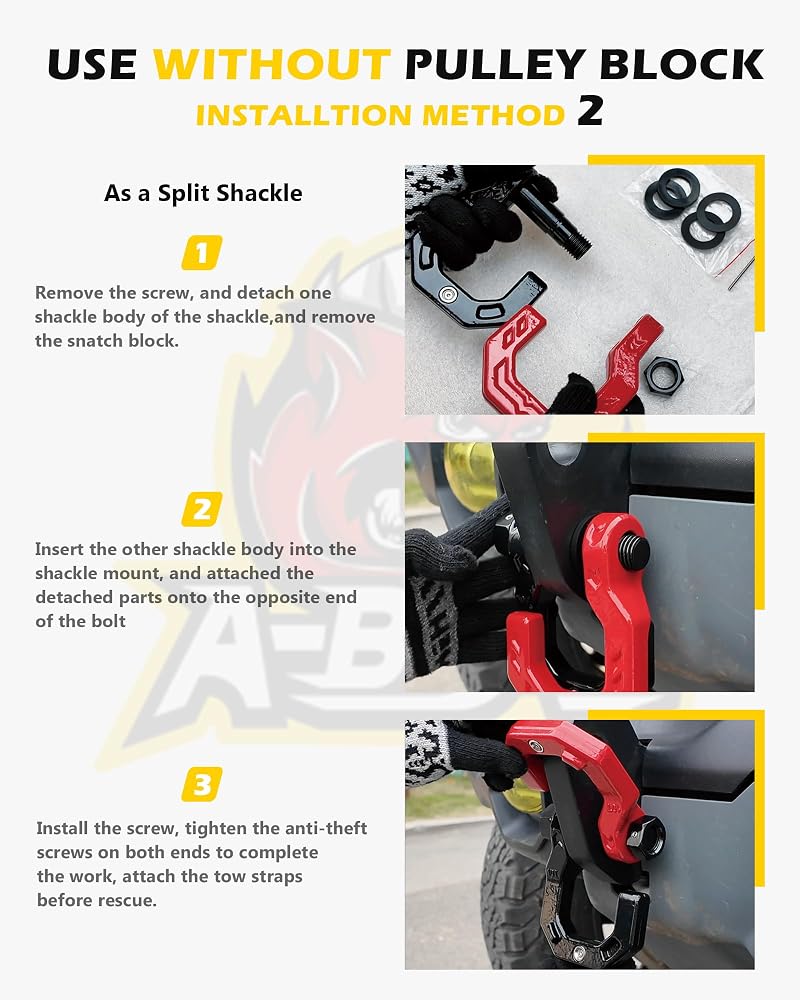 USE WITHOUT PULLEY BLOCK

INSTALLTION METHOD 2

As a Split Shackle

1

Remove the screw, and detach one shackle body of the shackle,and remove the snatch block.

2

Insert the other shackle body into the shackle mount, and attached the detached parts onto the opposite end of the bolt

3

Install the screw, tighten the anti-theft screws on both ends to complete the work, attach the tow straps before rescue.