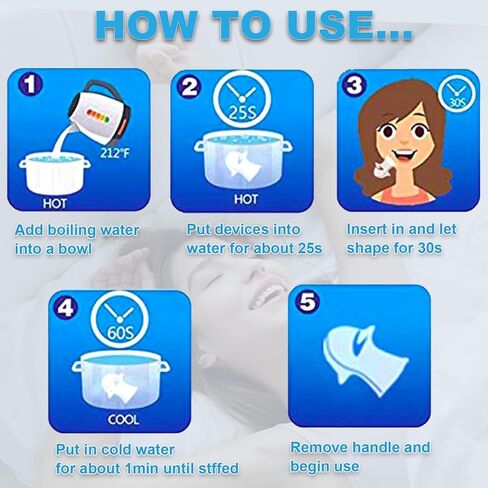 HOW TO USE...

1

212°F

HOT

Add boiling water into a bowl

2

25S

HOT

Put devices into water for about 25s

3

30S

Insert in and let shape for 30s

4

60S

COOL

Put in cold water for about 1min until stffed

5

Remove handle and begin use