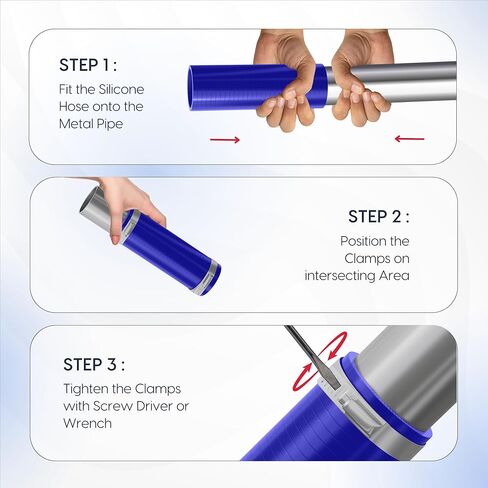 STEP 1 :

Fit the Silicone Hose onto the Metal Pipe

STEP 2 :

Position the Clamps on intersecting Area

STEP 3 :

Tighten the Clamps with Screw Driver or Wrench