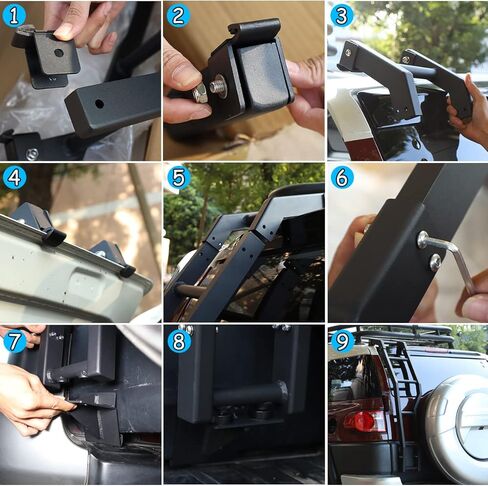 1
2
3
4
5
6
7
8
9