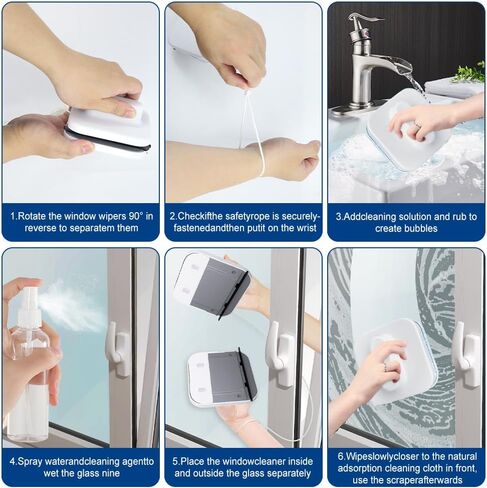 1.Rotate the window wipers 90° in reverse to separatem them

2.Checkifthe safetyrope is securely-fastenedandthen putit on the wrist

3.Addcleaning solution and rub to create bubbles

4.Spray waterandcleaning agentto wet the glass nine

5.Place the windowcleaner inside and outside the glass separately

6.Wipeslowlycloser to the natural adsorption cleaning cloth in front, use the scraperafterwards