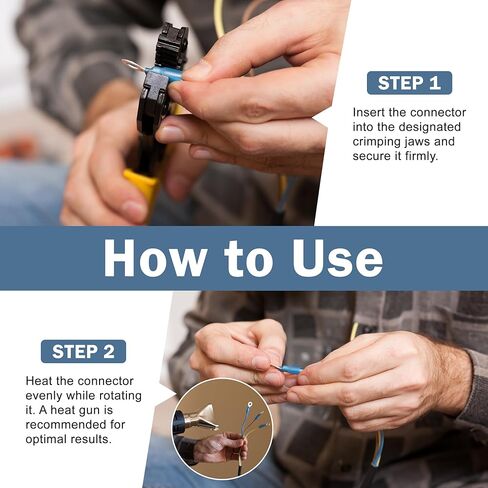 STEP 1

Insert the connector into the designated crimping jaws and secure it firmly.

How to Use

STEP 2

Heat the connector evenly while rotating it. A heat gun is recommended for optimal results.