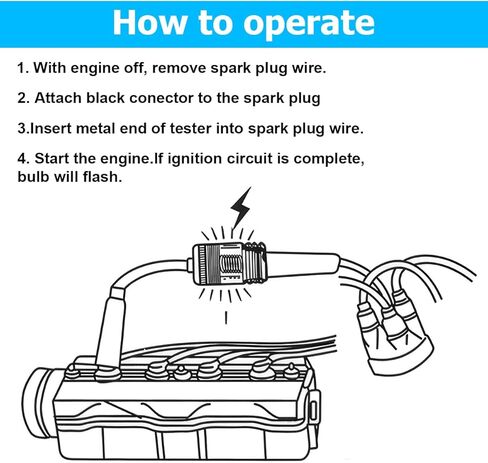 How to operate

1. With engine off, remove spark plug wire.

2. Attach black conector to the spark plug

3.Insert metal end of tester into spark plug wire.

4. Start the engine.If ignition circuit is complete, bulb will flash.