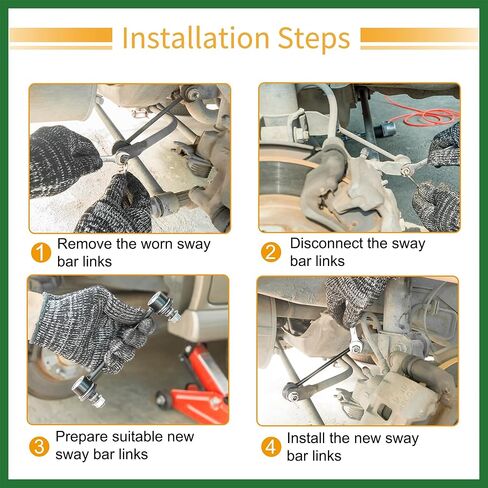 Installation Steps

1 Remove the worn sway bar links

2 Disconnect the sway bar links

3 Prepare suitable new sway bar links

4 Install the new sway bar links