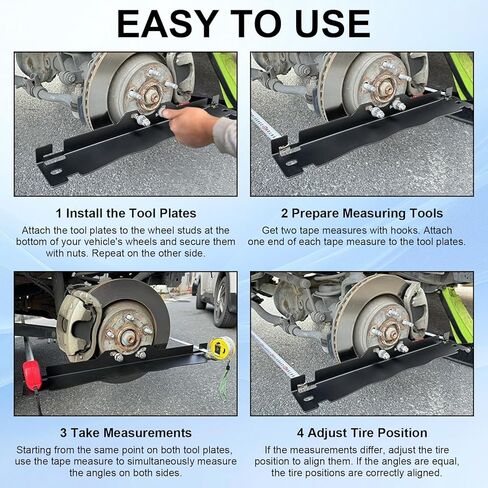 EASY TO USE

1 Install the Tool Plates

Attach the tool plates to the wheel studs at the bottom of your vehicle's wheels and secure them with nuts. Repeat on the other side.

2 Prepare Measuring Tools

Get two tape measures with hooks. Attach one end of each tape measure to the tool plates.

3 Take Measurements

Starting from the same point on both tool plates, use the tape measure to simultaneously measure the angles on both sides.

4 Adjust Tire Position

If the measurements differ, adjust the tire position to align them. If the angles are equal, the tire positions are correctly aligned.