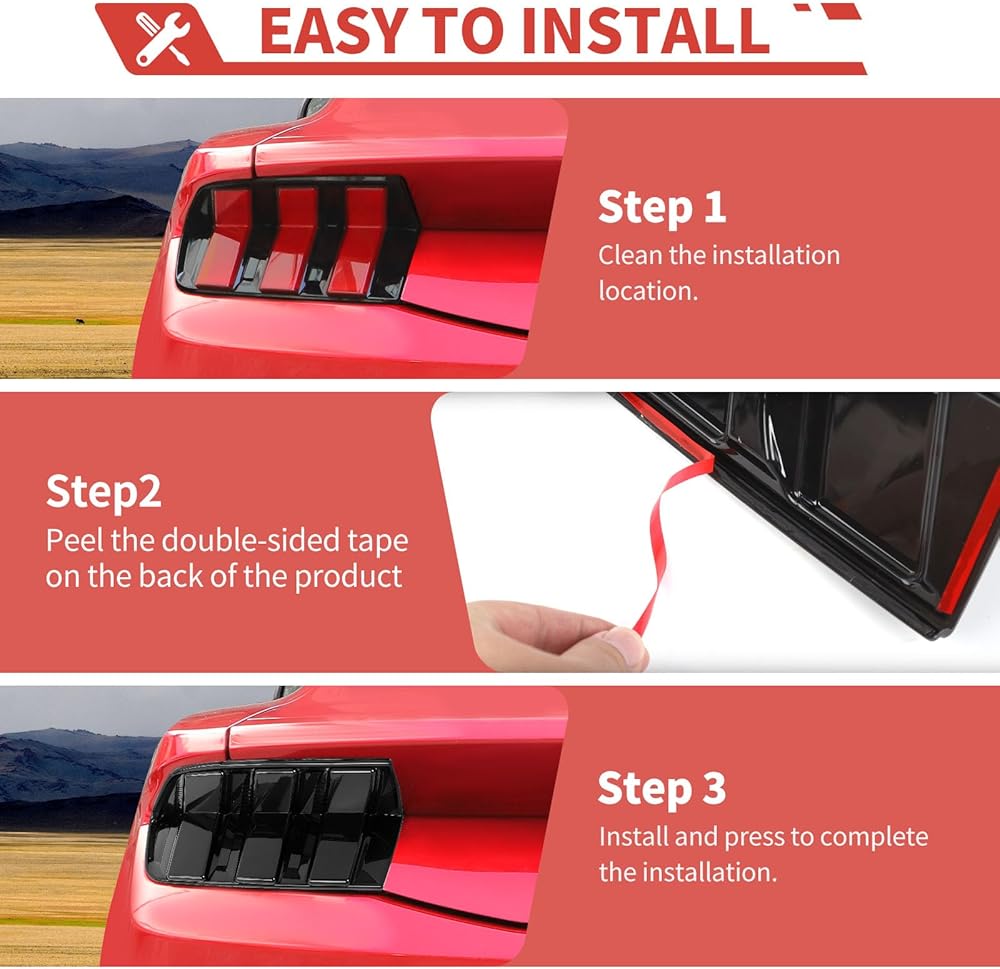 EASY TO INSTALL

Step 1
Clean the installation location.

Step2
Peel the double-sided tape on the back of the product

Step 3
Install and press to complete the installation.