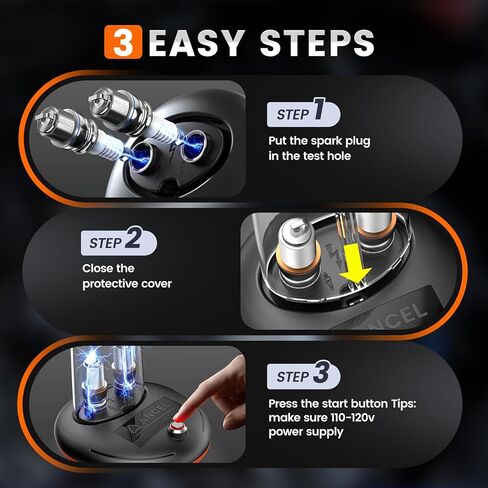 3 EASY STEPS

STEP 1
Put the spark plug in the test hole

STEP 2
Close the protective cover

NCEL

STEP 3
Press the start button Tips: make sure 110-120v power supply

NCEL