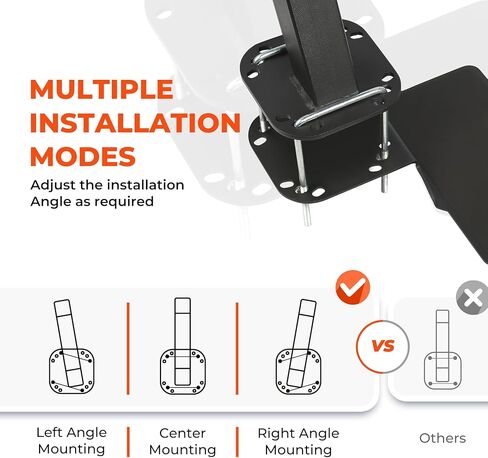 MULTIPLE INSTALLATION MODES

Adjust the installation Angle as required

VS

Left Angle Mounting

Center Mounting

Right Angle Mounting

Others