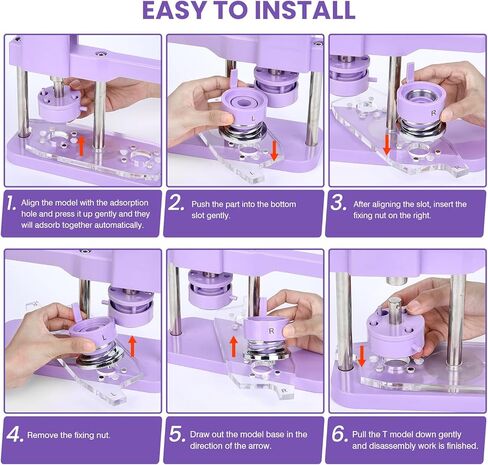 EASY TO INSTALL

L

R

1. Align the model with the adsorption hole and press it up gently and they will adsorb together automatically.

2. Push the part into the bottom slot gently.

3. After aligning the slot, insert the fixing nut on the right.

L

L

R

R

4. Remove the fixing nut.

5. Draw out the model base in the direction of the arrow.

6. Pull the T model down gently and disassembly work is finished.