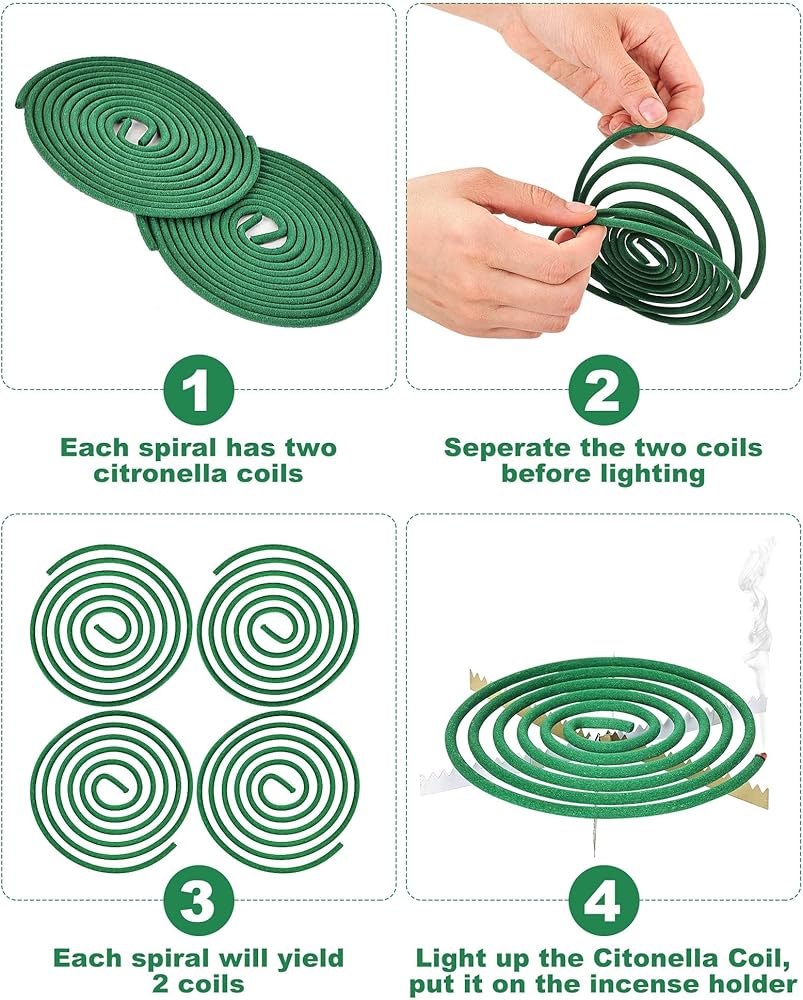 1

Each spiral has two citronella coils

2

Seperate the two coils before lighting

3

Each spiral will yield 2 coils

4

Light up the Citonella Coil, put it on the incense holder