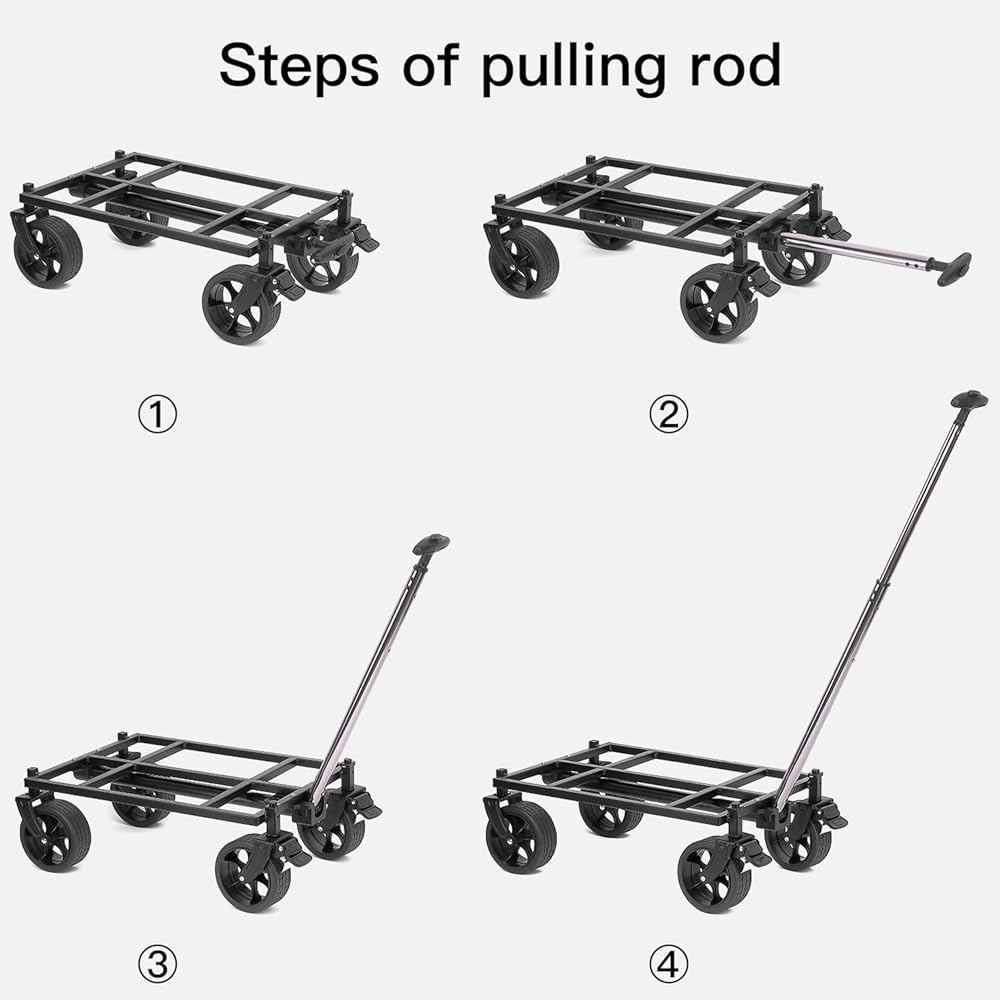 Steps of pulling rod

①

②

③

④