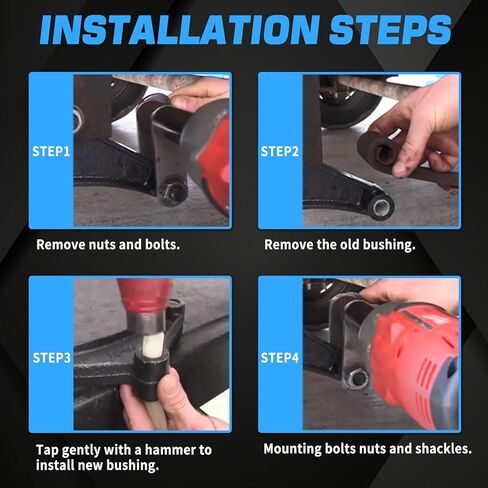 INSTALLATION STEPS

STEP1

Remove nuts and bolts.

STEP2

Remove the old bushing.

STEP3

Tap gently with a hammer to install new bushing.

STEP4

Mounting bolts nuts and shackles.