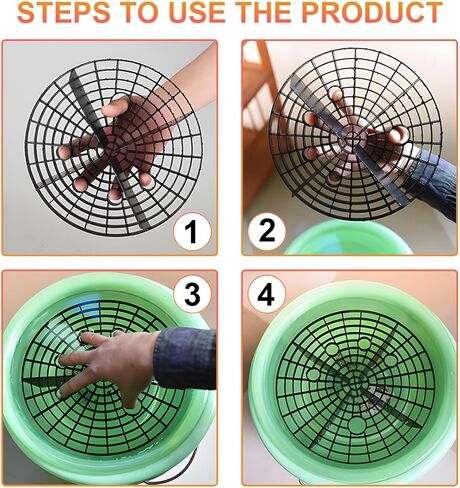 STEPS TO USE THE PRODUCT

1

2

3

4