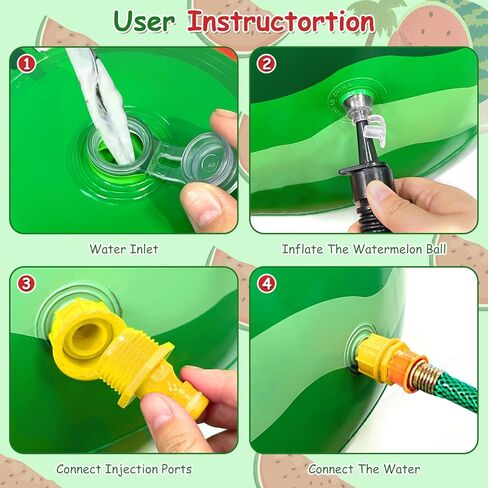 User Instructortion

1

Water Inlet

2

Inflate The Watermelon Ball

3

Connect Injection Ports

4

Connect The Water