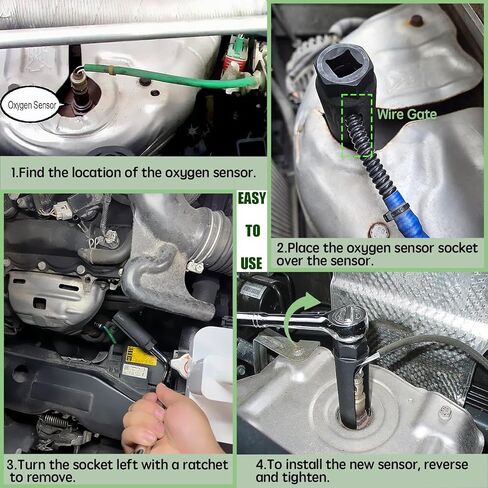 Oxygen Sensor

1.Find the location of the oxygen sensor.

Wire Gate

2.Place the oxygen sensor socket over the sensor.

EASY
TO
USE

3.Turn the socket left with a ratchet to remove.

4.To install the new sensor, reverse and tighten.