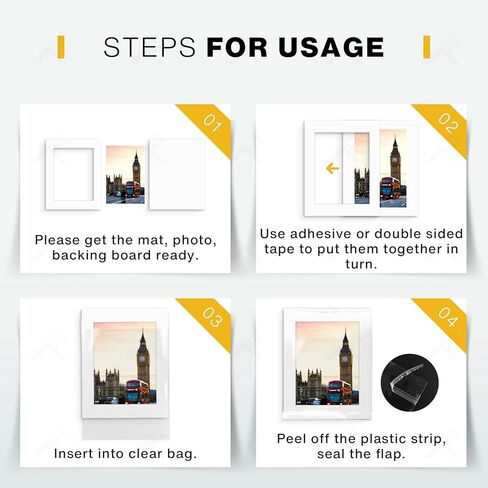 STEPS FOR USAGE

01

Please get the mat, photo, backing board ready.

02

Use adhesive or double sided tape to put them together in turn.

03

Insert into clear bag.

04

Peel off the plastic strip, seal the flap.