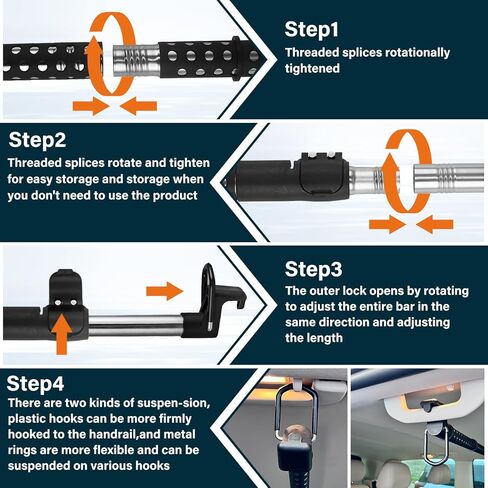 Step1
Threaded splices rotationally tightened

Step2
Threaded splices rotate and tighten for easy storage and storage when you don't need to use the product

Step3
The outer lock opens by rotating to adjust the entire bar in the same direction and adjusting the length

Step4
There are two kinds of suspen-sion, plastic hooks can be more firmly hooked to the handrail,and metal rings are more flexible and can be suspended on various hooks