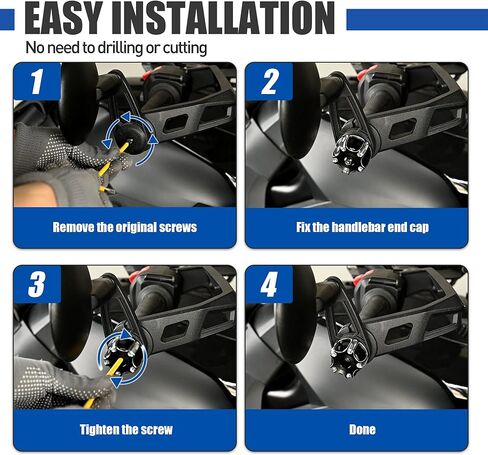 EASY INSTALLATION

No need to drilling or cutting

1

Remove the original screws

2

Fix the handlebar end cap

3

Tighten the screw

4

Done