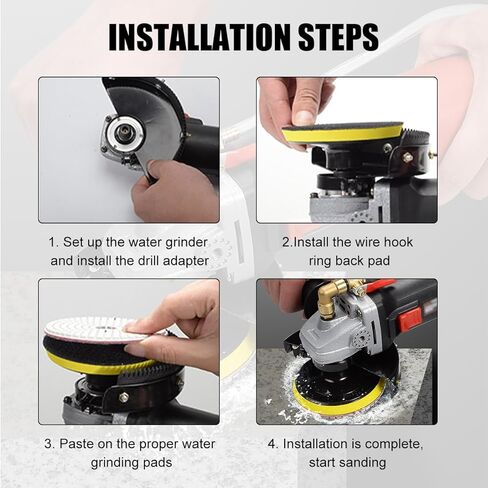 INSTALLATION STEPS

1. Set up the water grinder and install the drill adapter

2.Install the wire hook ring back pad

3. Paste on the proper water grinding pads

4. Installation is complete, start sanding