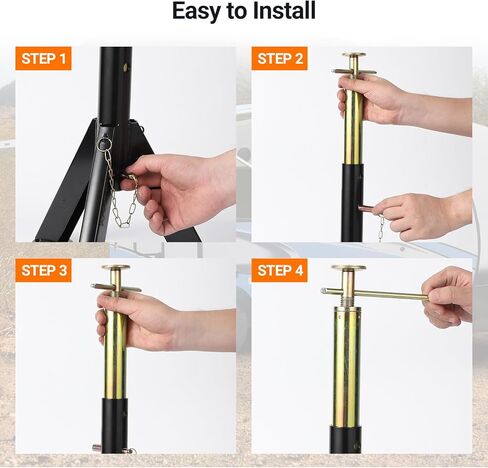 Easy to Install

STEP 1

STEP 2

STEP 3

STEP 4