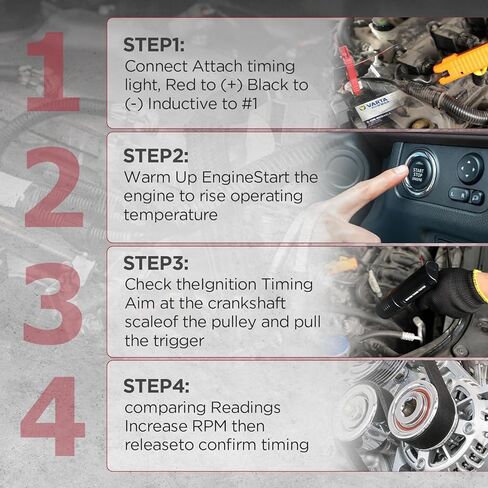 1

STEP1:
Connect Attach timing light, Red to (+) Black to (-) Inductive to #1

VARTA

2

STEP2:
Warm Up EngineStart the engine to rise operating temperature

START STOP ENGINE

3

STEP3:
Check theIgnition Timing Aim at the crankshaft scaleof the pulley and pull the trigger

4

STEP4:
comparing Readings Increase RPM then releaseto confirm timing